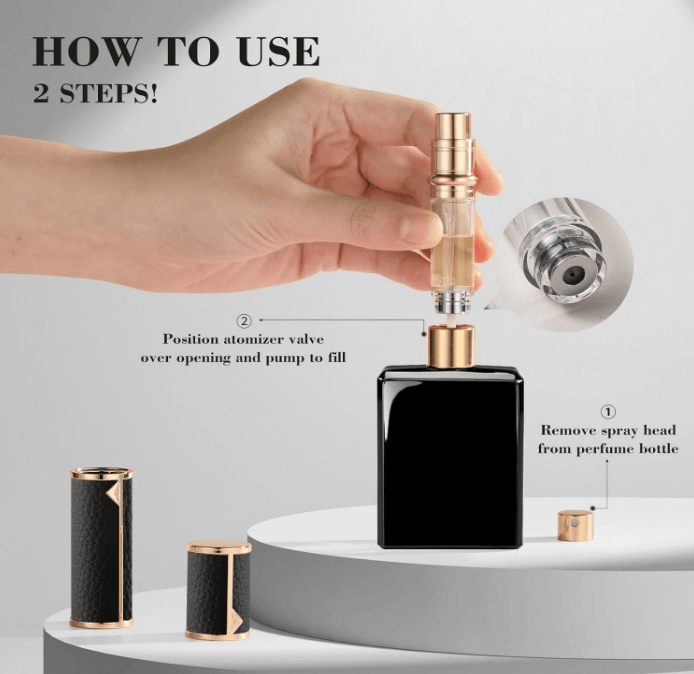 HOW TO USE
2 STEPS!

②
Position atomizer valve over opening and pump to fill

①
Remove spray head from perfume bottle